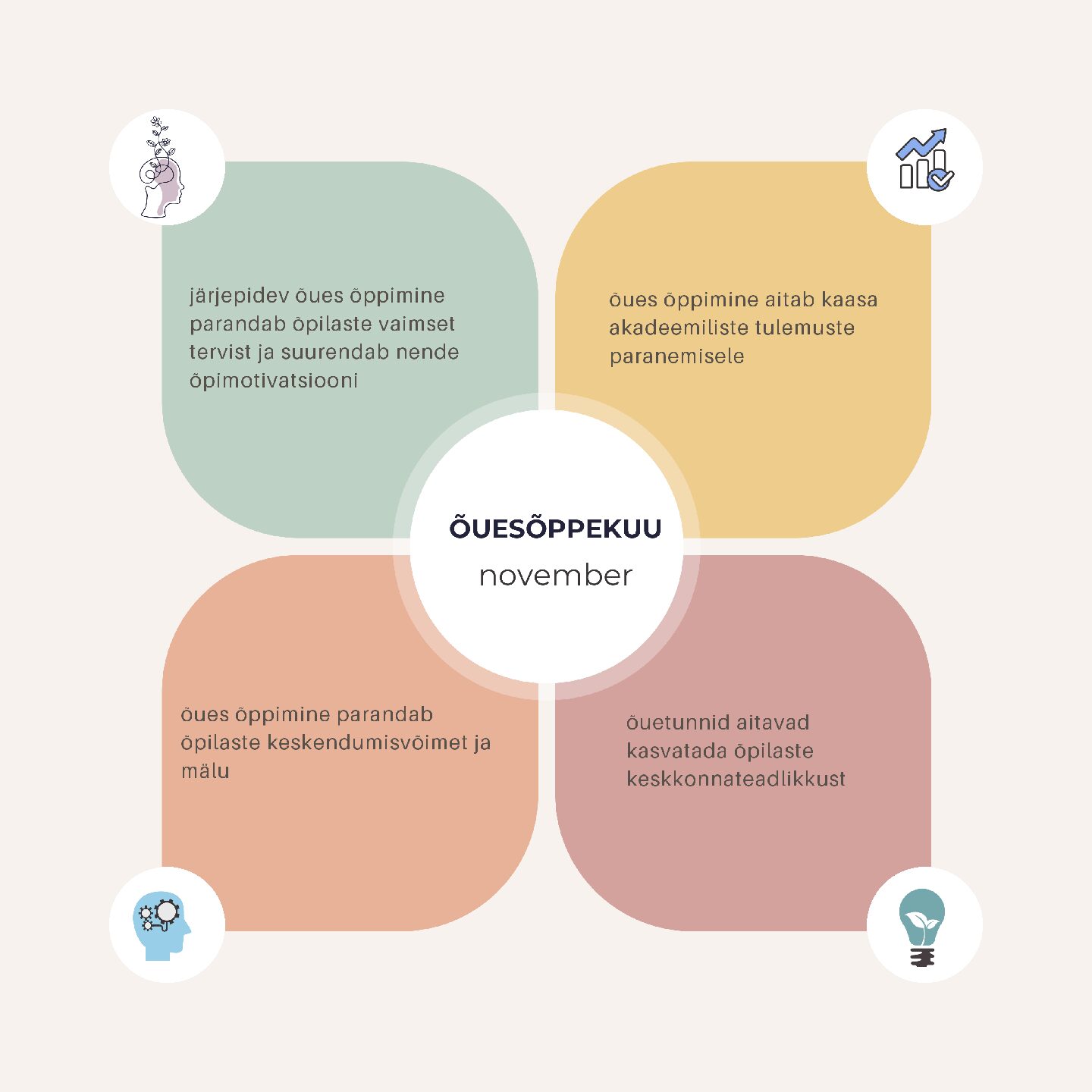 järjepidev õues õppimine parandab õpilaste vaimset tervist ja suurendab nende õpimotivatsiooni

õues õppimine aitab kaasa akadeemiliste tulemuste paranemisele

ÕUESÕPPEKUU
november

õues õppimine parandab õpilaste keskendumisvõimet ja mälu

õuetunnid aitavad kasvatada õpilaste keskkonnateadlikkust